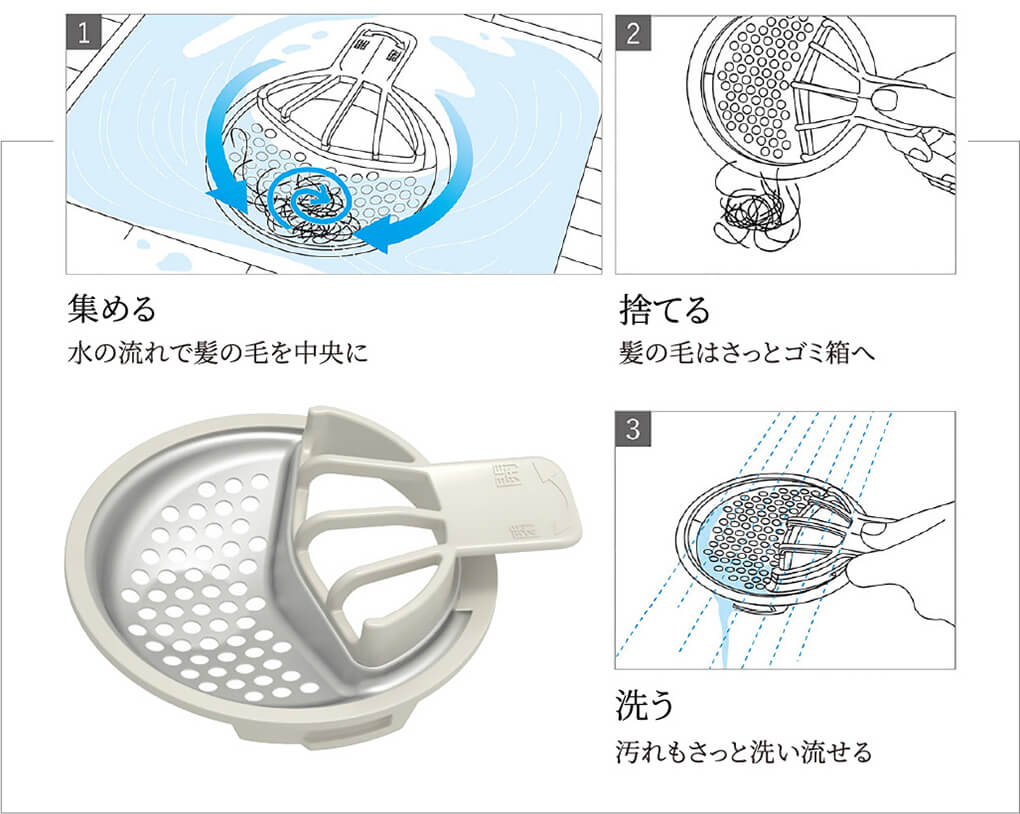 1

集める
水の流れで髪の毛を中央に

2

捨てる
髪の毛はさっとゴミ箱へ

3

洗う
汚れもさっと洗い流せる