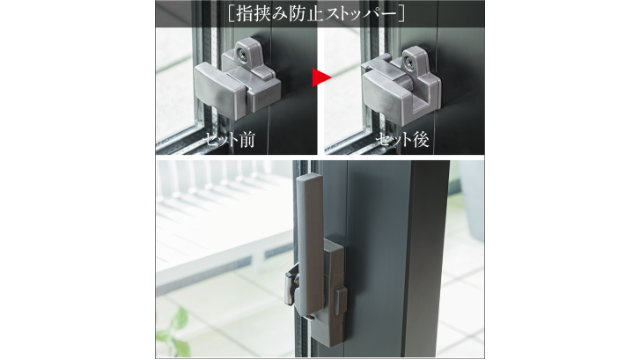 ［指挟み防止ストッパー］

セット前

セット後